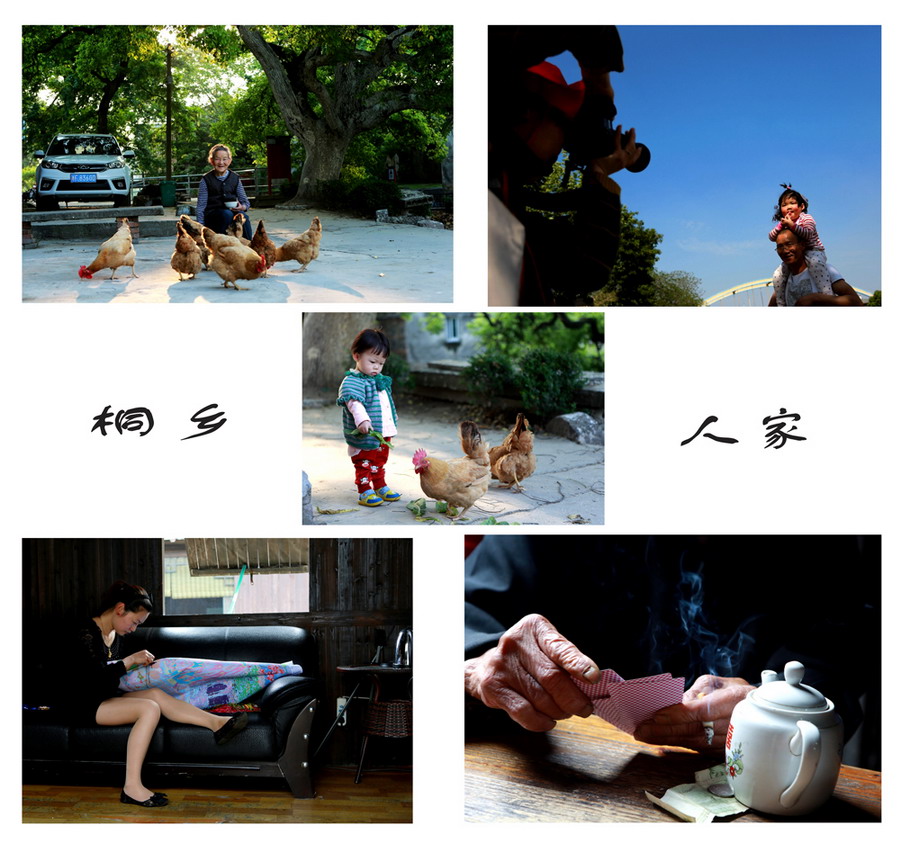 桐乡

人家