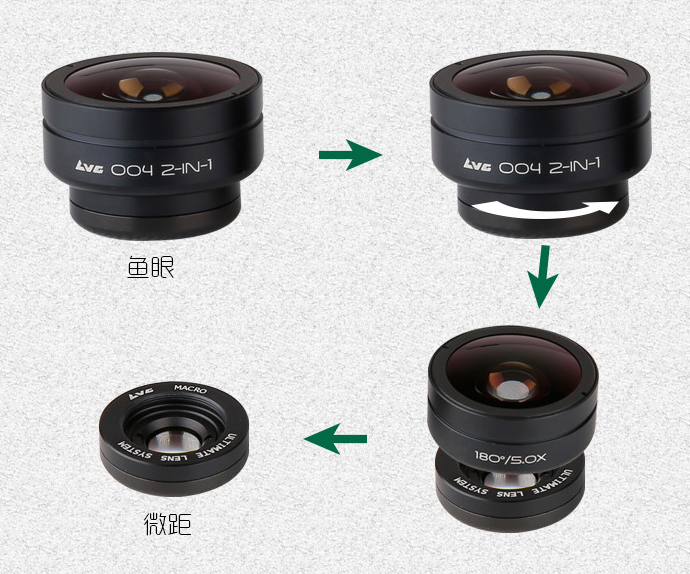 LVG 004 2-IN-1

鱼眼

LVG 004 2-IN-1

180°/5.0X

ULTIMATE LENS SYSTEM

LVG MACRO

ULTIMATE LENS SYSTEM

微距