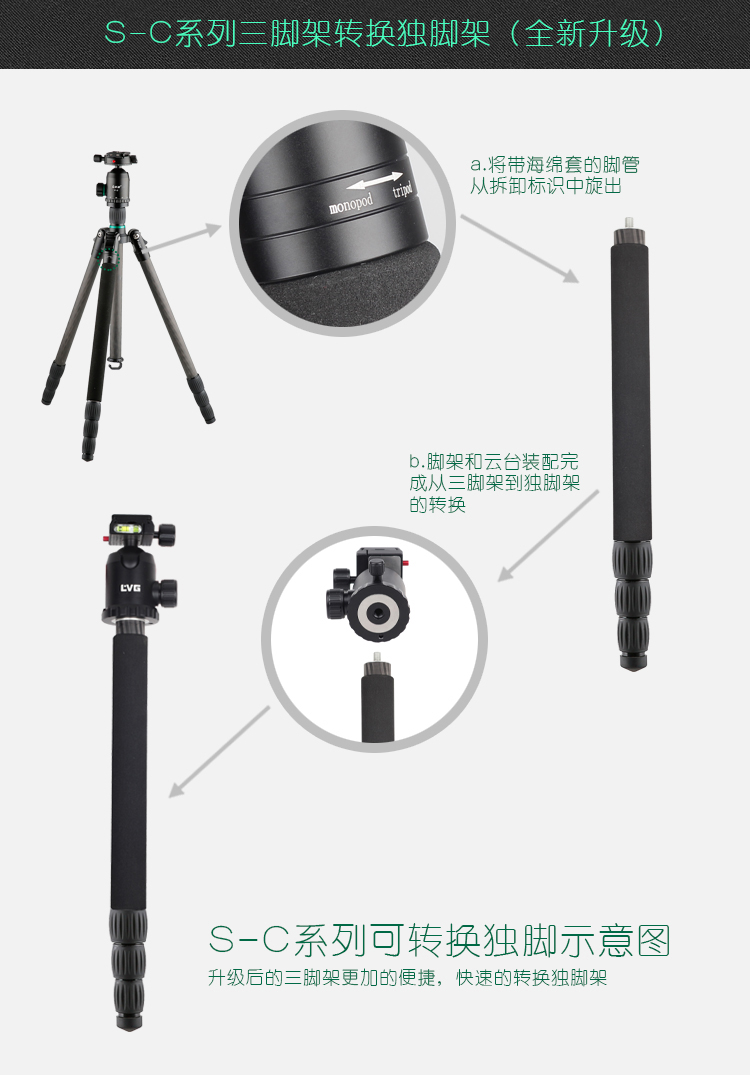 S-C系列三脚架转换独脚架（全新升级）

monopod tripod

a.将带海绵套的脚管从拆卸标识中旋出

b.脚架和云台装配完成从三脚架到独脚架的转换

LVG

S-C系列可转换独脚示意图

升级后的三脚架更加的便捷，快速的转换独脚架